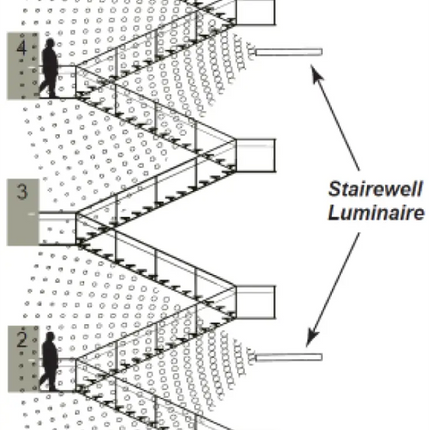 4

3

2

Stairewell Luminaire